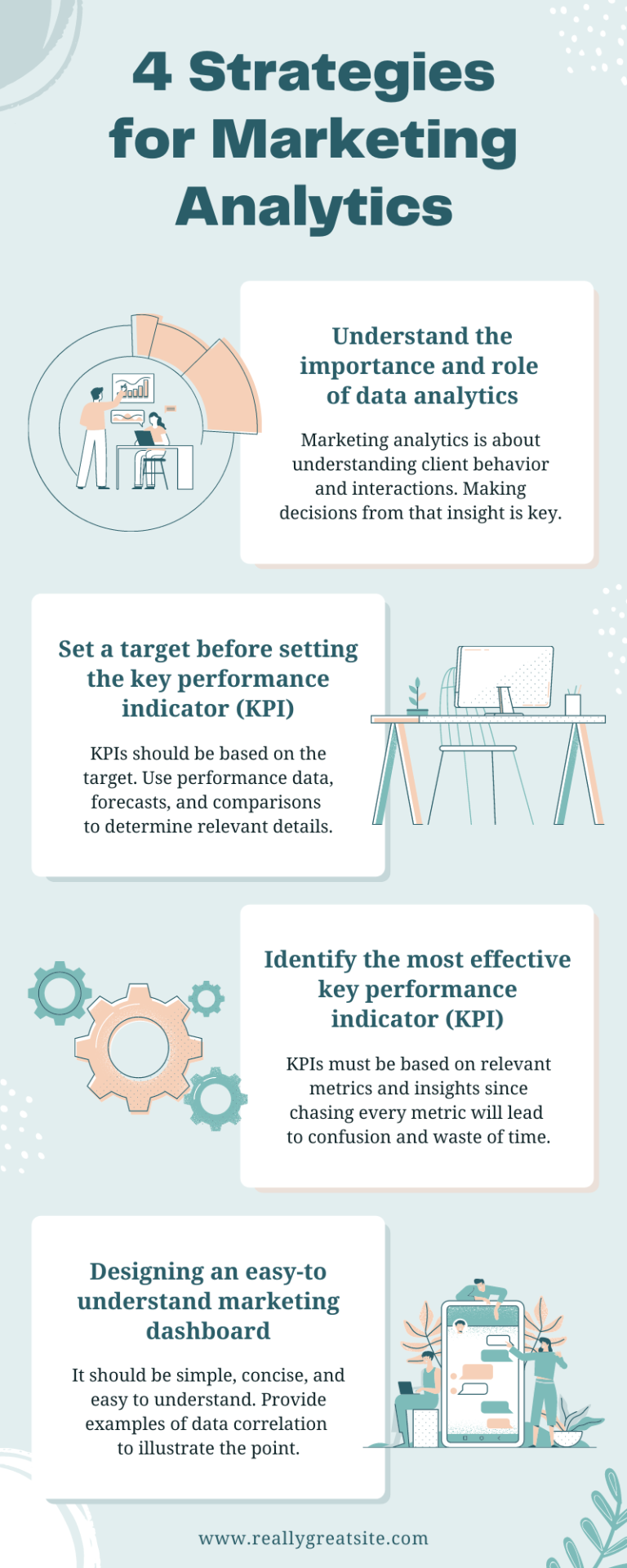 4 Strategies for Marketing Analytics

Understand the importance and role of data analytics

Marketing analytics is about understanding client behavior and interactions. Making decisions from that insight is key.

Set a target before setting the key performance indicator (KPI)

KPIs should be based on the target. Use performance data, forecasts, and comparisons to determine relevant details.

Identify the most effective key performance indicator (KPI)

KPIs must be based on relevant metrics and insights since chasing every metric will lead to confusion and waste of time.

Designing an easy-to understand marketing dashboard

It should be simple, concise, and easy to understand. Provide examples of data correlation to illustrate the point.

www.reallygreatsite.com